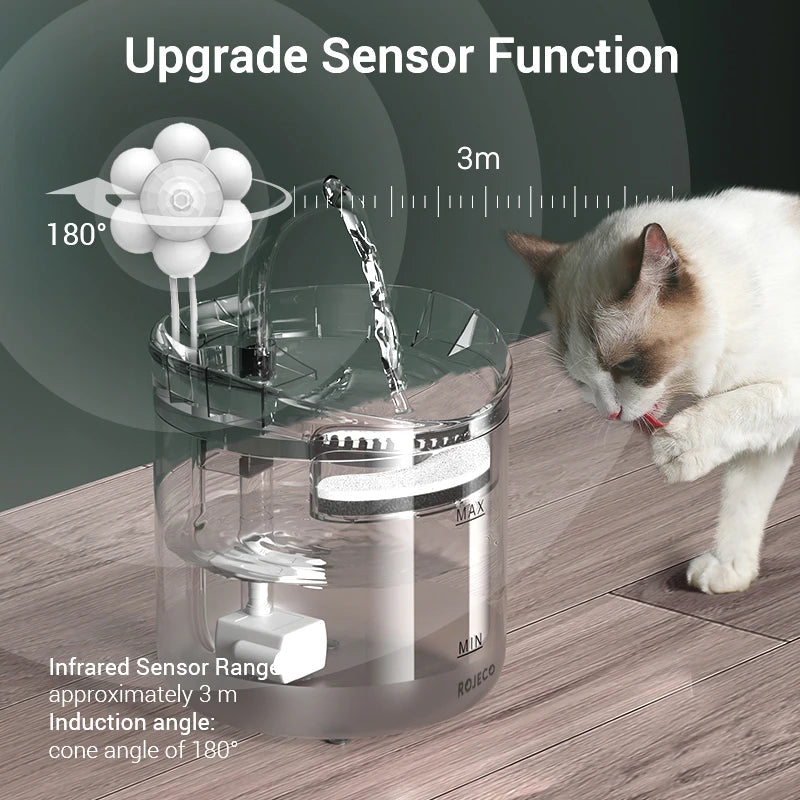 Upgrade Sensor Function

3m

180°

MAX

MIN

ROJECO

Infrared Sensor Range
approximately 3 m
Induction angle:
cone angle of 180°